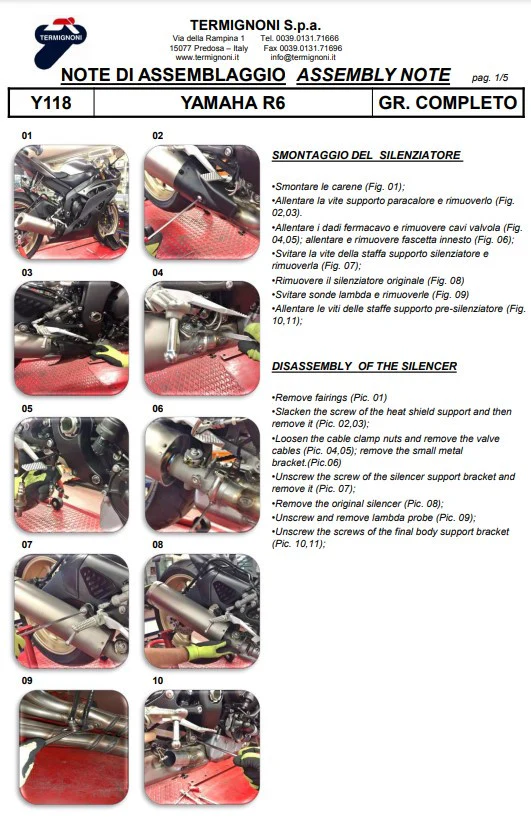 TERMIGNONI

TERMIGNONI S.p.a.
Via della Rampina 1 Tel. 0039.0131.71666
15077 Predosa – Italy Fax 0039.0131.71696
www.termignoni.it info@termignoni.it

NOTE DI ASSEMBLAGGIO ASSEMBLY NOTE pag. 1/5

| Y118 | YAMAHA R6 | GR. COMPLETO |
|---|---|---|

01 02 03 04 05 06 07 08 09 10

SMONTAGGIO DEL SILENZIATORE

•Smontare le carene (Fig. 01);
•Allentare la vite supporto paracalore e rimuoverlo (Fig. 02,03).
•Allentare i dadi fermacavo e rimuovere cavi valvola (Fig. 04,05); allentare e rimuovere fascetta innesto (Fig. 06);
•Svitare la vite della staffa supporto silenziatore e rimuoverla (Fig. 07);
•Rimuovere il silenziatore originale (Fig. 08)
•Svitare sonde lambda e rimuoverle (Fig. 09)
•Allentare le viti delle staffe supporto pre-silenziatore (Fig. 10,11);

DISASSEMBLY OF THE SILENCER

•Remove fairings (Pic. 01)
•Slacken the screw of the heat shield support and then remove it (Pic. 02,03);
•Loosen the cable clamp nuts and remove the valve cables (Pic. 04,05); remove the small metal bracket.(Pic.06)
•Unscrew the screw of the silencer support bracket and remove it (Pic. 07);
•Remove the original silencer (Pic. 08);
•Unscrew and remove lambda probe (Pic. 09);
•Unscrew the screws of the final body support bracket (Pic. 10,11);